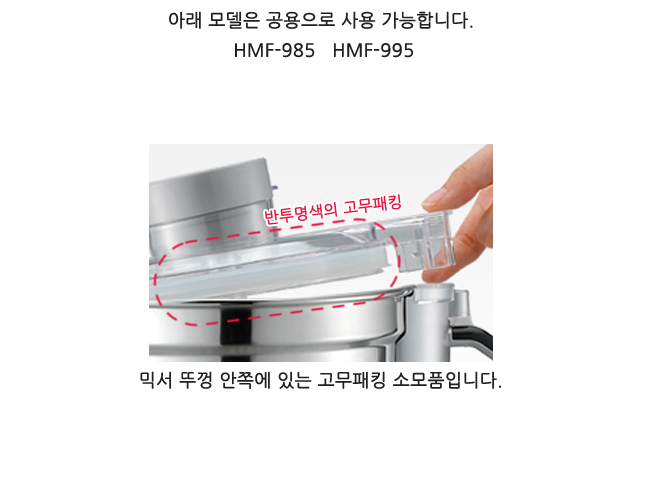 아래 모델은 공용으로 사용 가능합니다.
HMF-985 HMF-995

반투명색의 고무패킹

믹서 뚜껑 안쪽에 있는 고무패킹 소모품입니다.