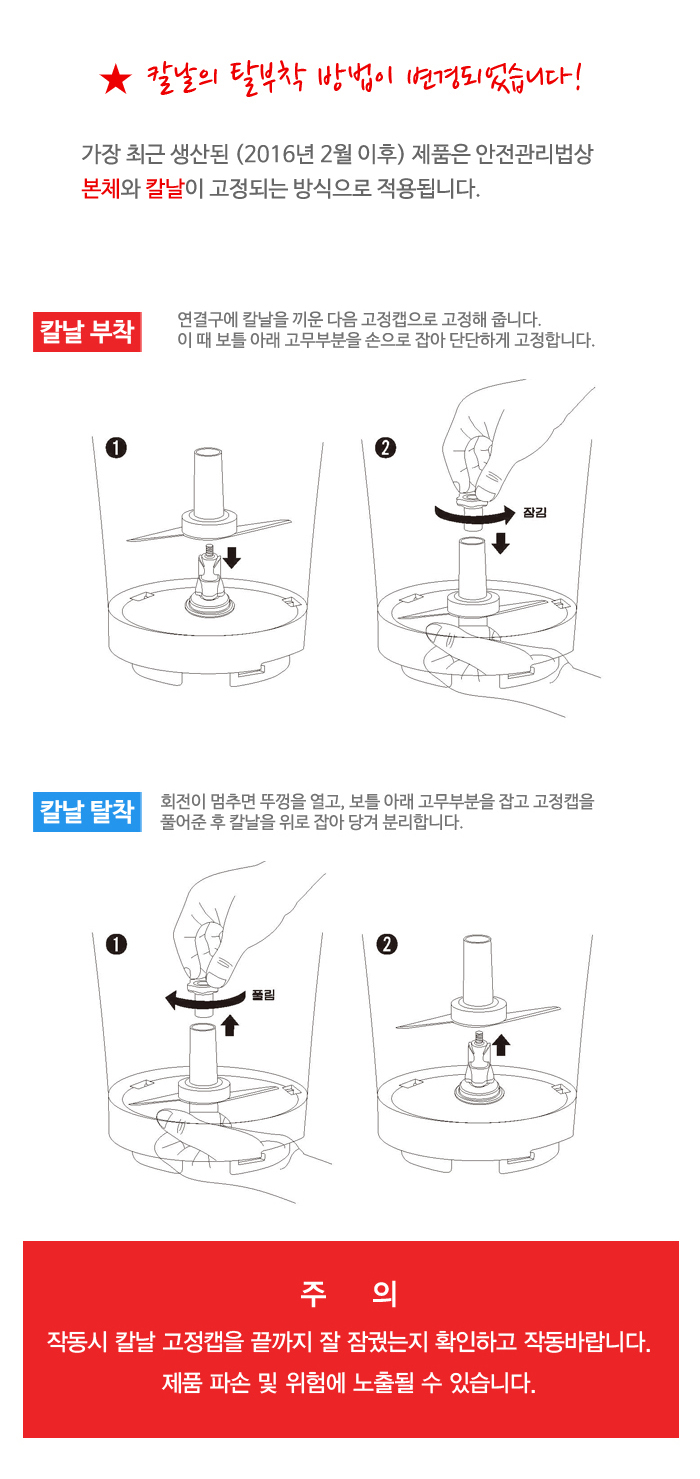 ★ 칼날의 탈부착 방법이 변경되었습니다!

가장 최근 생산된 (2016년 2월 이후) 제품은 안전관리법상 본체와 칼날이 고정되는 방식으로 적용됩니다.

칼날 부착

연결구에 칼날을 끼운 다음 고정캡으로 고정해 줍니다. 이 때 보틀 아래 고무부분을 손으로 잡아 단단하게 고정합니다.

❶

❷

잠김

칼날 탈착

회전이 멈추면 뚜껑을 열고, 보틀 아래 고무부분을 잡고 고정캡을 풀어준 후 칼날을 위로 잡아 당겨 분리합니다.

❶

풀림

❷

주 의

작동시 칼날 고정캡을 끝까지 잘 잠궜는지 확인하고 작동바랍니다. 제품 파손 및 위험에 노출될 수 있습니다.