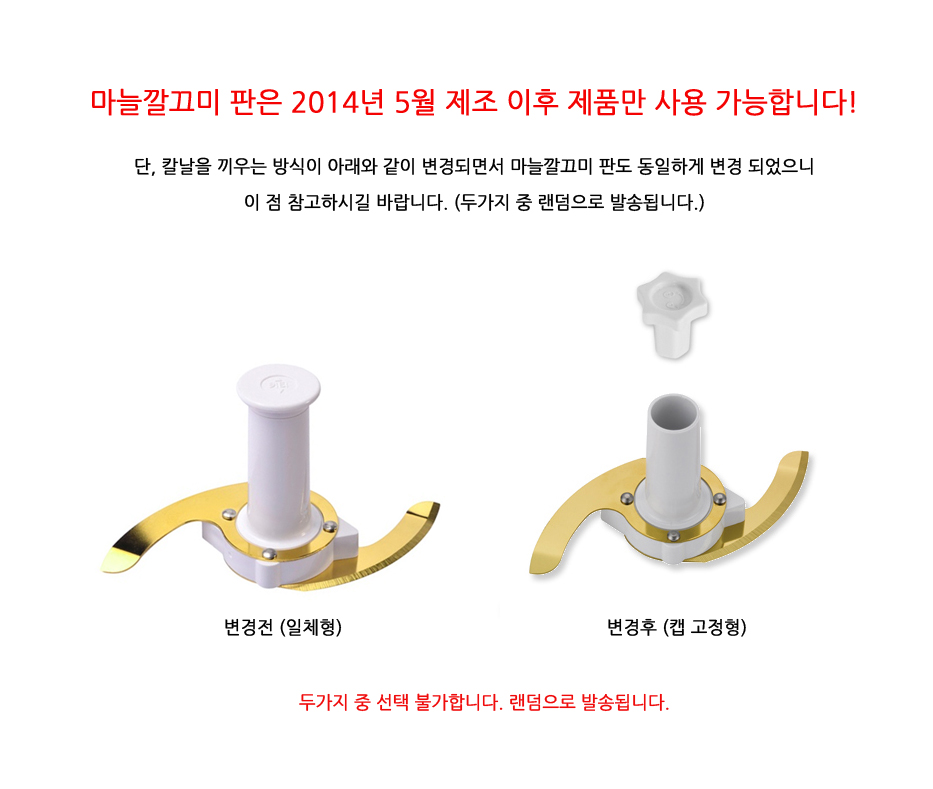 마늘깔끄미 판은 2014년 5월 제조 이후 제품만 사용 가능합니다!

단, 칼날을 끼우는 방식이 아래와 같이 변경되면서 마늘깔끄미 판도 동일하게 변경 되었으니 이 점 참고하시길 바랍니다. (두가지 중 랜덤으로 발송됩니다.)

변경전 (일체형)

변경후 (캡 고정형)

두가지 중 선택 불가합니다. 랜덤으로 발송됩니다.