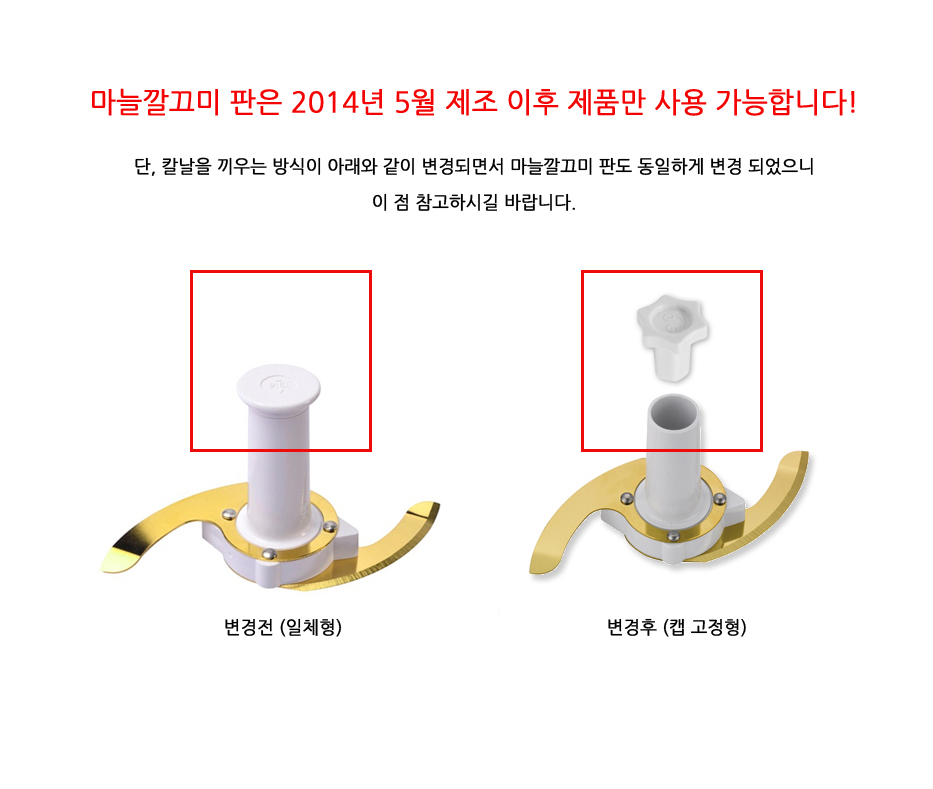 마늘깔끄미 판은 2014년 5월 제조 이후 제품만 사용 가능합니다!

단, 칼날을 끼우는 방식이 아래와 같이 변경되면서 마늘깔끄미 판도 동일하게 변경 되었으니 이 점 참고하시길 바랍니다.

변경전 (일체형)

변경후 (캡 고정형)