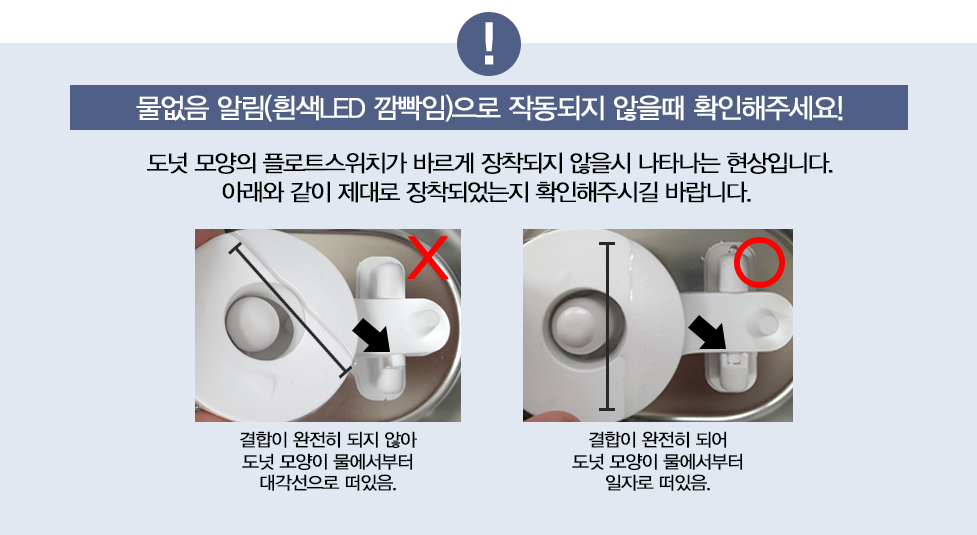 !

물없음 알림(흰색LED 깜빡임)으로 작동되지 않을때 확인해주세요!

도넛 모양의 플로트스위치가 바르게 장착되지 않을시 나타나는 현상입니다.
아래와 같이 제대로 장착되었는지 확인해주시길 바랍니다.

결합이 완전히 되지 않아
도넛 모양이 물에서부터
대각선으로 떠있음.

결합이 완전히 되어
도넛 모양이 물에서부터
일자로 떠있음.