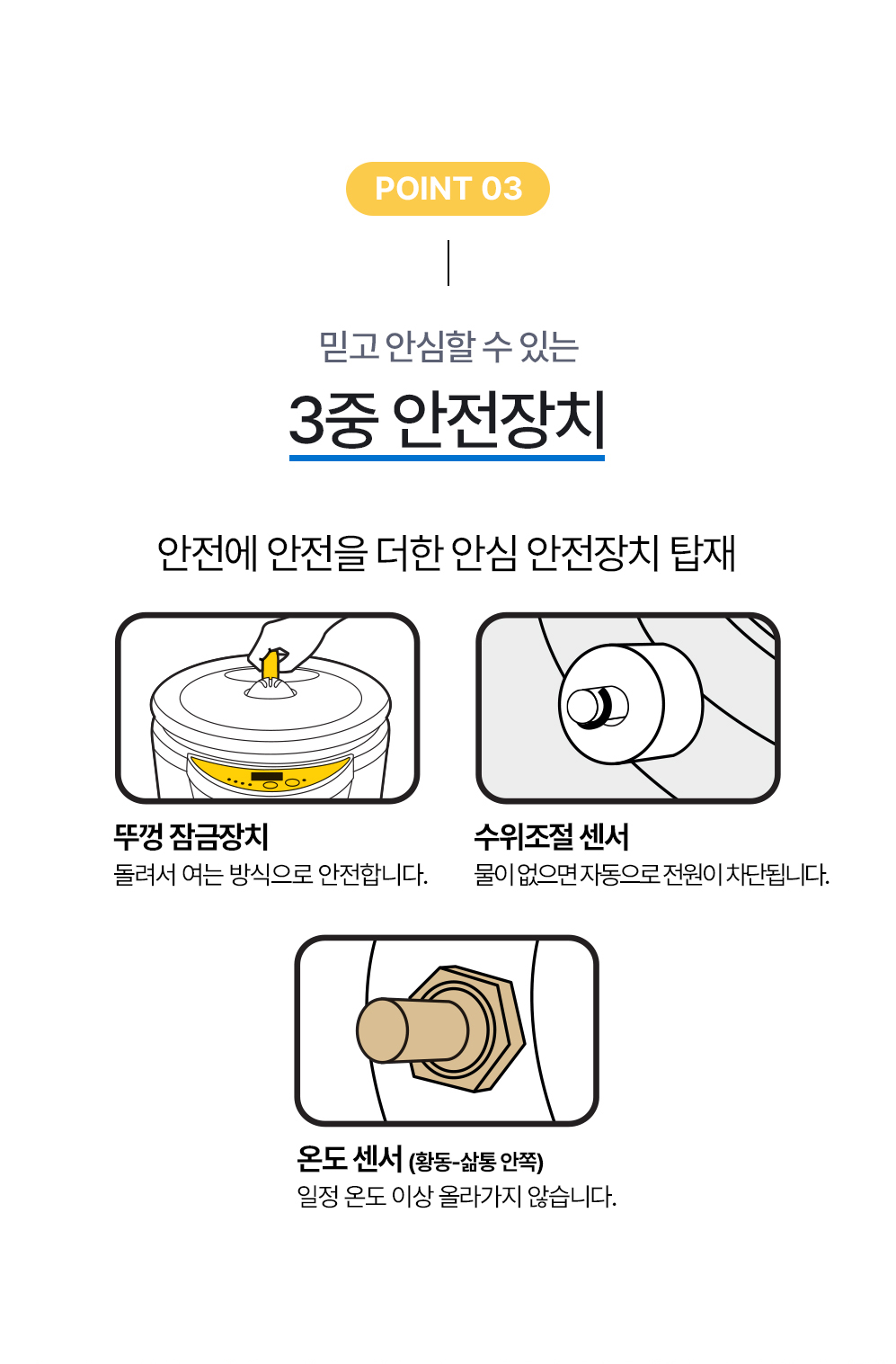 POINT 03

믿고 안심할 수 있는

3중 안전장치

안전에 안전을 더한 안심 안전장치 탑재

뚜껑 잠금장치
돌려서 여는 방식으로 안전합니다.

수위조절 센서
물이 없으면 자동으로 전원이 차단됩니다.

온도 센서 (황동-삶통 안쪽)
일정 온도 이상 올라가지 않습니다.