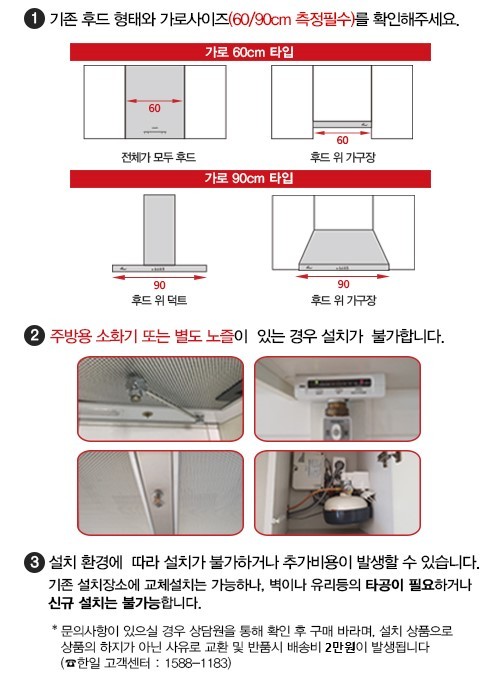 ❶ 기존 후드 형태와 가로사이즈(60/90cm 측정필수)를 확인해주세요.

가로 60cm 타입

60

전체가 모두 후드

60

후드 위 가구장

가로 90cm 타입

90

후드 위 덕트

90

후드 위 가구장

❷ 주방용 소화기 또는 별도 노즐이 있는 경우 설치가 불가합니다.

❸ 설치 환경에 따라 설치가 불가하거나 추가비용이 발생할 수 있습니다.

기존 설치장소에 교체설치는 가능하나, 벽이나 유리등의 타공이 필요하거나 신규 설치는 불가능합니다.

* 문의사항이 있으실 경우 상담원을 통해 확인 후 구매 바라며, 설치 상품으로 상품의 하자가 아닌 사유로 교환 및 반품시 배송비 2만원이 발생됩니다 (☎한일 고객센터 : 1588-1183)