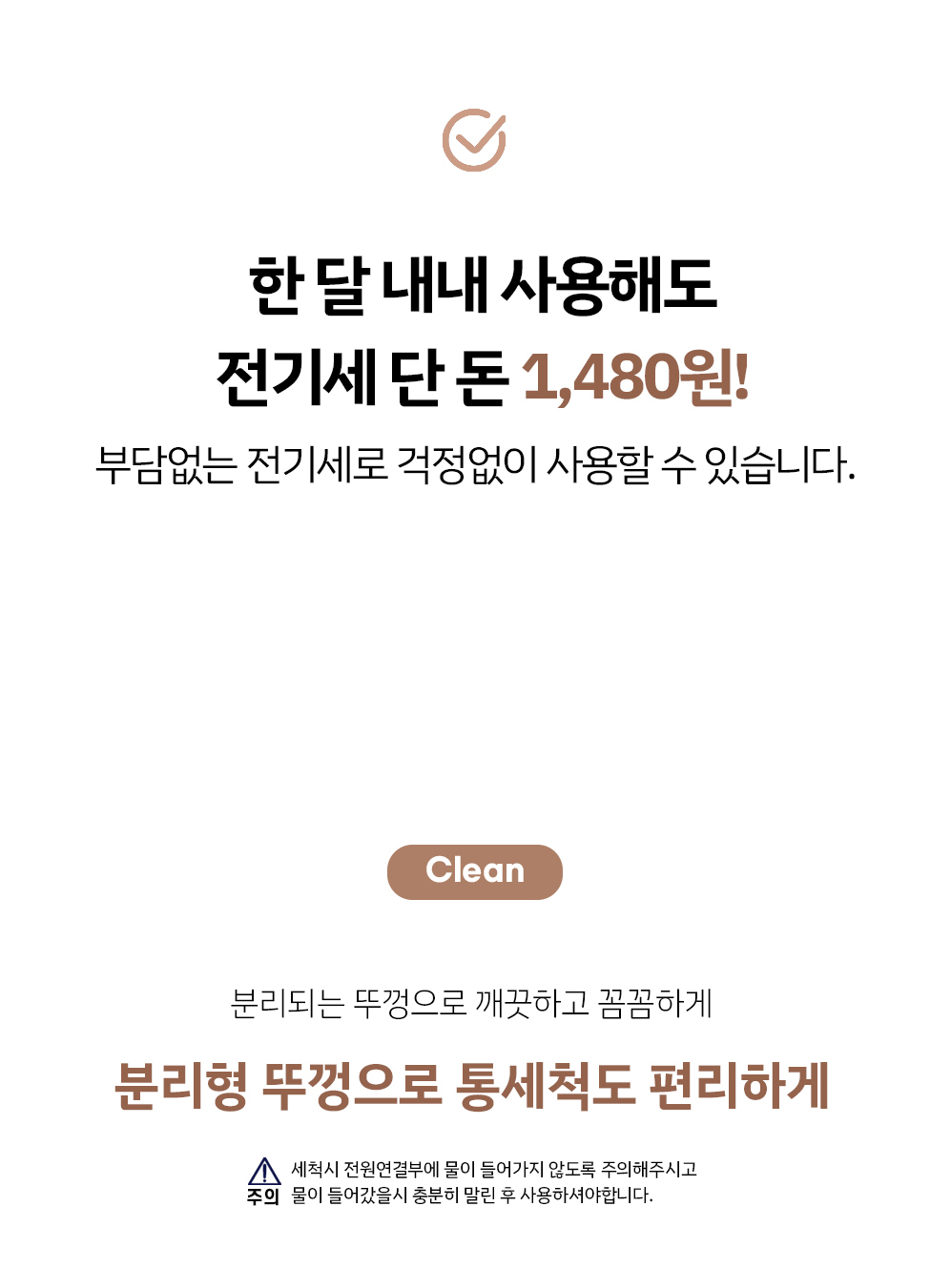 한 달 내내 사용해도
전기세 단 돈 1,480원!
부담없는 전기세로 걱정없이 사용할 수 있습니다.

Clean

분리되는 뚜껑으로 깨끗하고 꼼꼼하게
분리형 뚜껑으로 통세척도 편리하게

주의
세척시 전원연결부에 물이 들어가지 않도록 주의해주시고
물이 들어갔을시 충분히 말린 후 사용하셔야합니다.