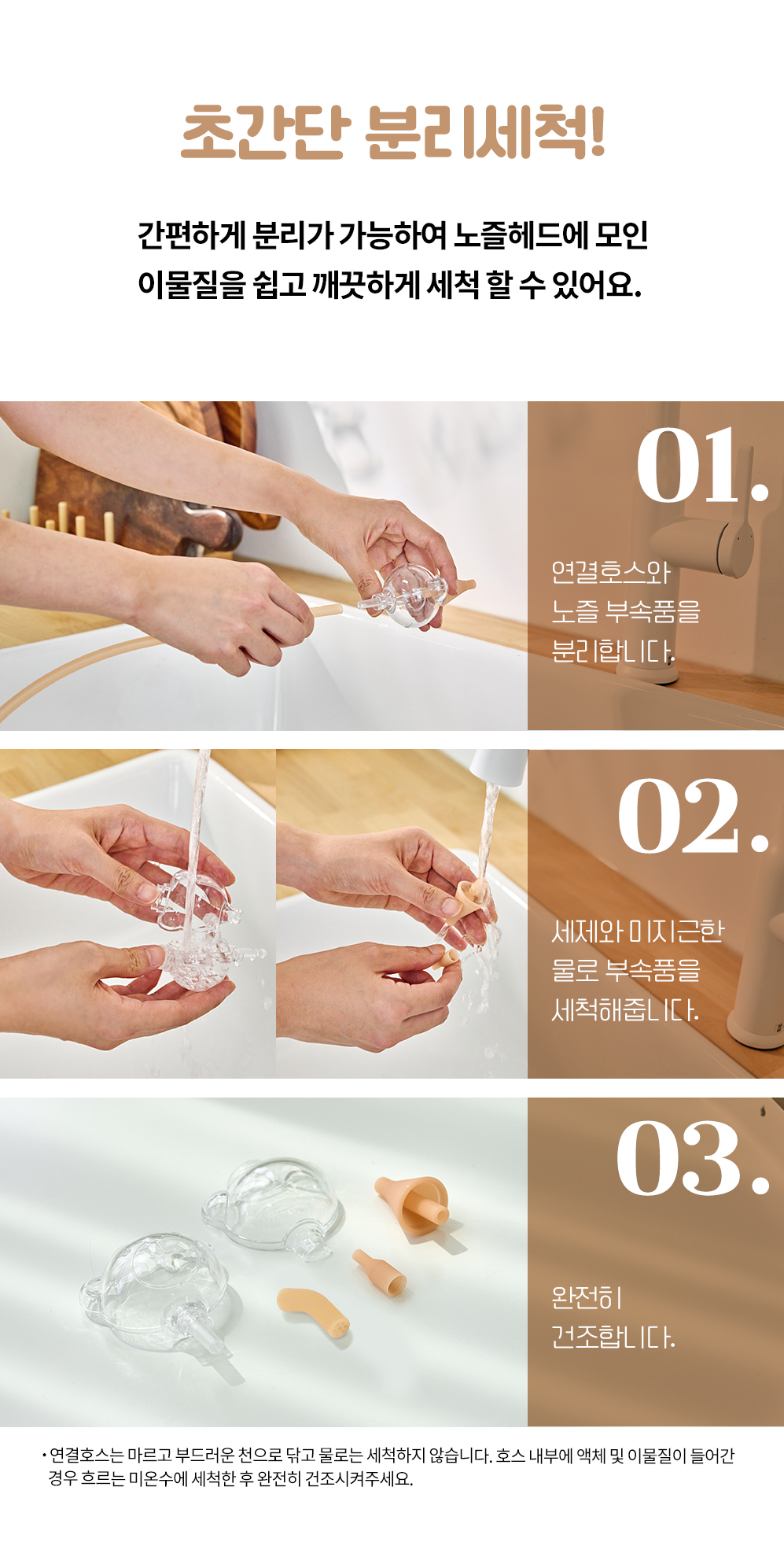 초간단 분리세척!

간편하게 분리가 가능하여 노즐헤드에 모인 이물질을 쉽고 깨끗하게 세척 할 수 있어요.

01.

연결호스와 노즐 부속품을 분리합니다.

02.

세제와 미지근한 물로 부속품을 세척해줍니다.

03.

완전히 건조합니다.

• 연결호스는 마르고 부드러운 천으로 닦고 물로는 세척하지 않습니다. 호스 내부에 액체 및 이물질이 들어간 경우 흐르는 미온수에 세척한 후 완전히 건조시켜주세요.